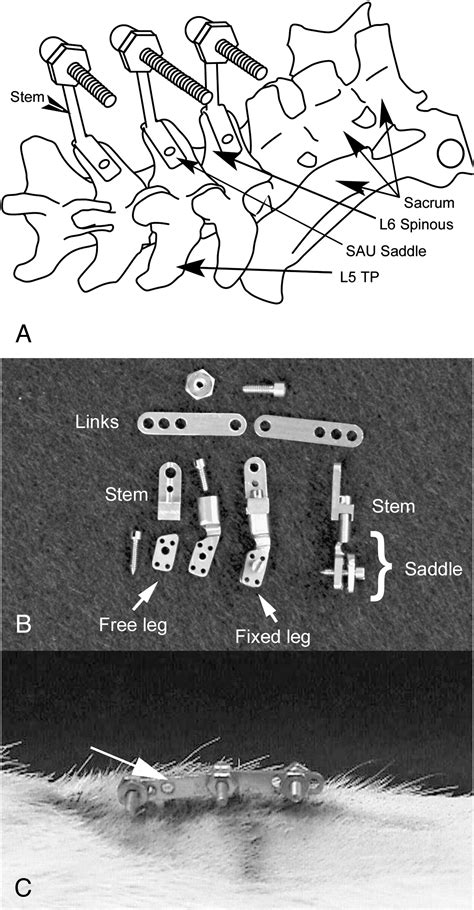 Stem

Sacrum

L6 Spinous

SAU Saddle

L5 TP

A

Links

Stem

Stem

Saddle

Free leg

Fixed leg

B

C