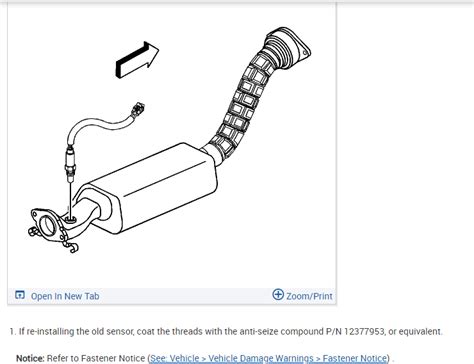 Open In New Tab

Zoom/Print

1. If re-installing the old sensor, coat the threads with the anti-seize compound P/N 12377953, or equivalent.

Notice: Refer to Fastener Notice (See: Vehicle > Vehicle Damage Warnings > Fastener Notice) .