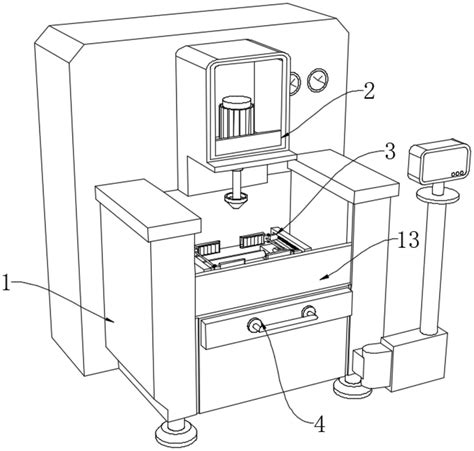 2
3
13
1
4