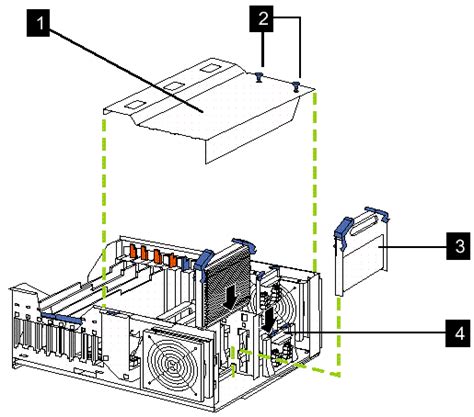 1

2

3

4