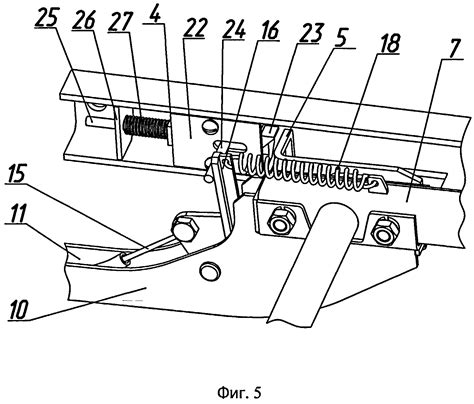 25 26 27 4 22 24 16 23 5 18 7

15

11

10

Фиг. 5