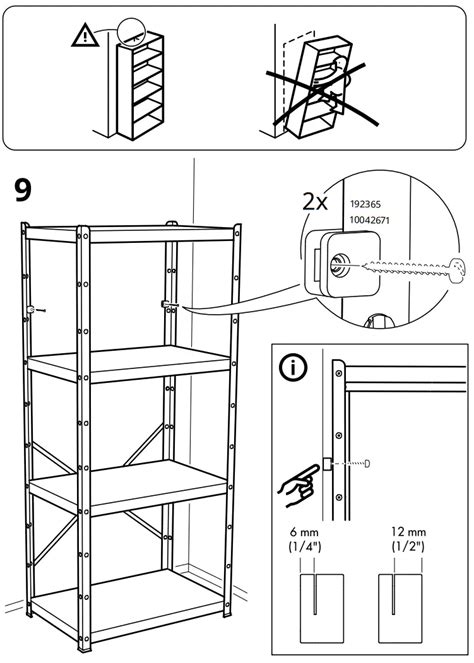 9

2x

192365
10042671

6 mm
(1/4")

12 mm
(1/2")