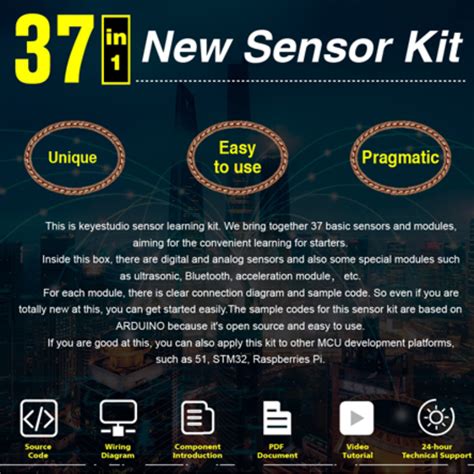 37 in 1 New Sensor Kit

Unique

Easy to use

Pragmatic

This is keyestudio sensor learning kit. We bring together 37 basic sensors and modules, aiming for the convenient learning for starters.
Inside this box, there are digital and analog sensors and also some special modules such as ultrasonic, Bluetooth, acceleration module, etc.
For each module, there is clear connection diagram and sample code. So even if you are totally new at this, you can get started easily.The sample codes for this sensor kit are based on ARDUINO because it's open source and easy to use.
If you are good at this, you can also apply this kit to other MCU development platforms, such as 51, STM32, Raspberries Pi.

Source Code

Wiring Diagram

Component Introduction

PDF Document

Video Tutorial

24-hour Technical Support