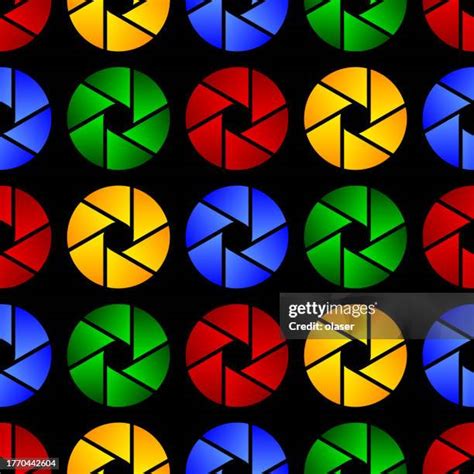 gettyimages
Credit: olaser

1770442604