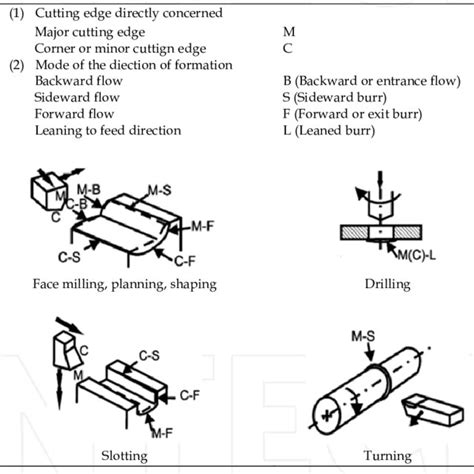 (1) Cutting edge directly concerned
Major cutting edge M
Corner or minor cuttign edge C
(2) Mode of the diection of formation
Backward flow B (Backward or entrance flow)
Sideward flow S (Sideward burr)
Forward flow F (Forward or exit burr)
Leaning to feed direction L (Leaned burr)

M
C
M-B
C-B
M-S
M-F
C-S
C-F
Face milling, planning, shaping

M(C)-L
Drilling

C
M
C-S
C-F
M-F
Slotting

M-S
Turning