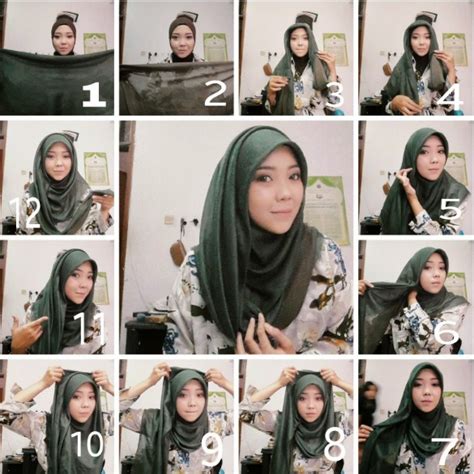 1
2
3
4
12
5
11
6
10
9
8
7