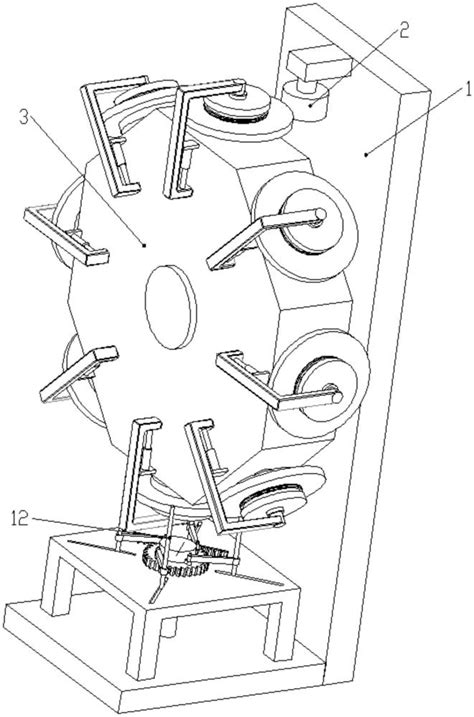 2
1
3
12