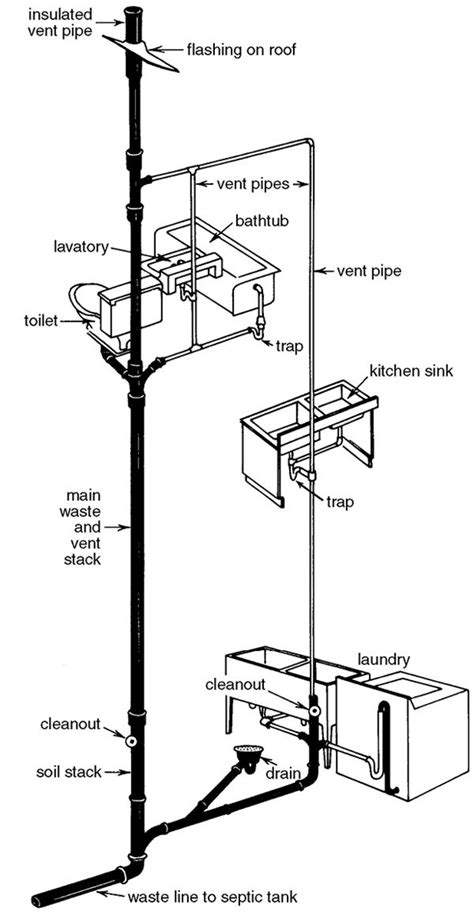 insulated vent pipe

flashing on roof

vent pipes

bathtub

lavatory

vent pipe

toilet

trap

kitchen sink

trap

main waste and vent stack

laundry

cleanout

cleanout

drain

soil stack

waste line to septic tank