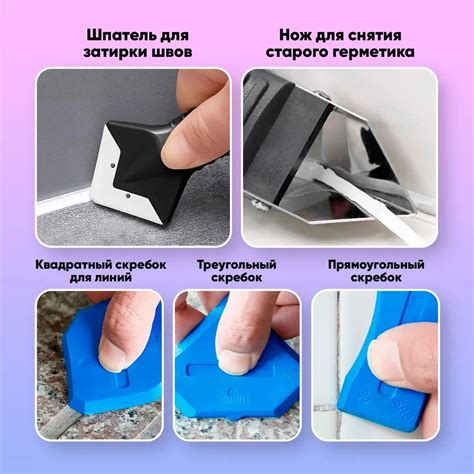 Шпатель для затирки швов

Нож для снятия старого герметика

Квадратный скребок для линий

Треугольный скребок

Прямоугольный скребок