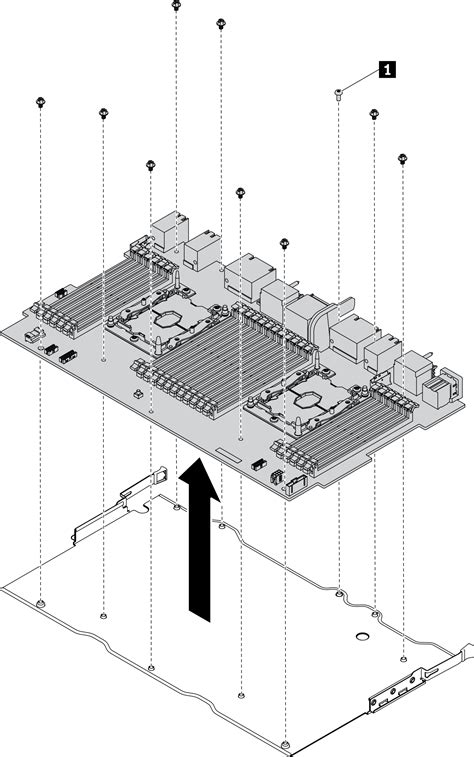 1