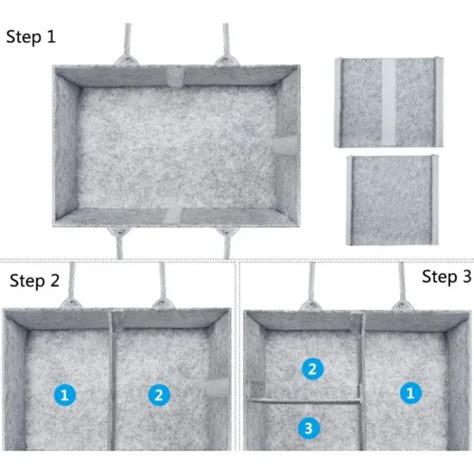 Step 1

Step 2

1

2

Step 3

2

1

3