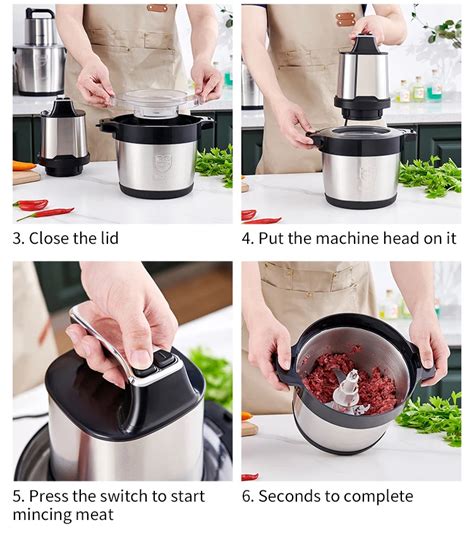 3. Close the lid

4. Put the machine head on it

5. Press the switch to start mincing meat

6. Seconds to complete