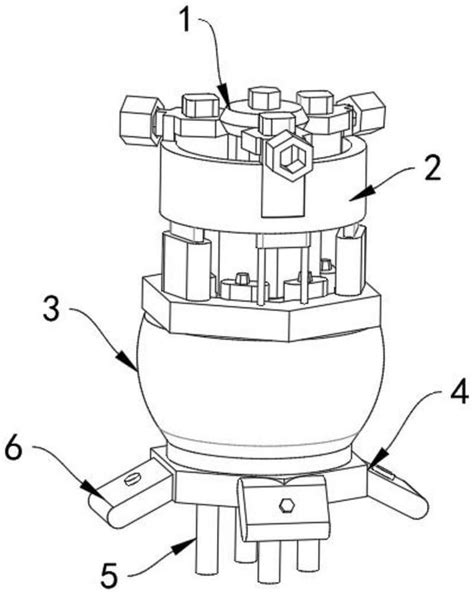 1
2
3
4
6
5