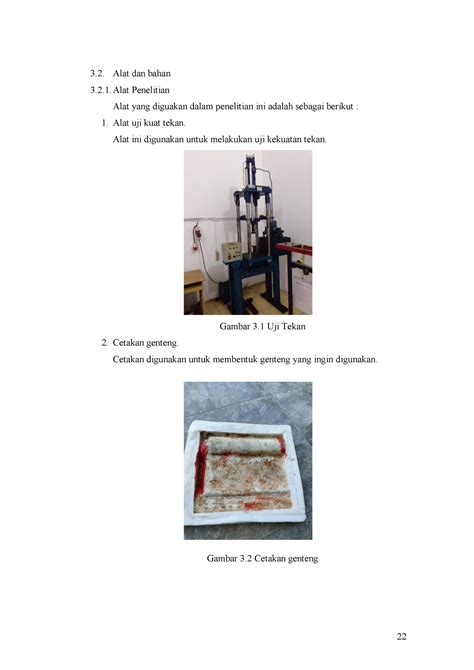 3.2. Alat dan bahan

3.2.1. Alat Penelitian

Alat yang diguakan dalam penelitian ini adalah sebagai berikut :

1. Alat uji kuat tekan.

Alat ini digunakan untuk melakukan uji kekuatan tekan.

Gambar 3.1 Uji Tekan

2. Cetakan genteng.

Cetakan digunakan untuk membentuk genteng yang ingin digunakan.

Gambar 3.2 Cetakan genteng

22