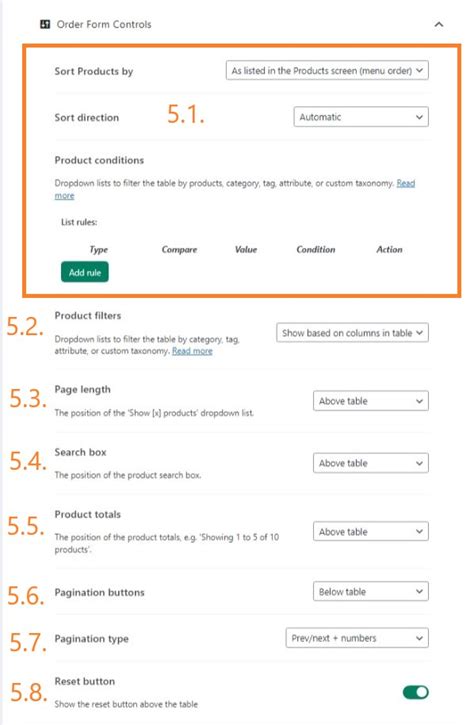 Order Form Controls

Sort Products by
As listed in the Products screen (menu order)

Sort direction
5.1.
Automatic

Product conditions
Dropdown lists to filter the table by products, category, tag, attribute, or custom taxonomy. Read more

List rules:

| Type | Compare | Value | Condition | Action |
|---|---|---|---|---|

Add rule

5.2.
Product filters
Dropdown lists to filter the table by category, tag, attribute, or custom taxonomy. Read more
Show based on columns in table

5.3.
Page length
The position of the 'Show [x] products' dropdown list.
Above table

5.4.
Search box
The position of the product search box.
Above table

5.5.
Product totals
The position of the product totals, e.g. 'Showing 1 to 5 of 10 products'.
Above table

5.6.
Pagination buttons
Below table

5.7.
Pagination type
Prev/next + numbers

5.8.
Reset button
Show the reset button above the table