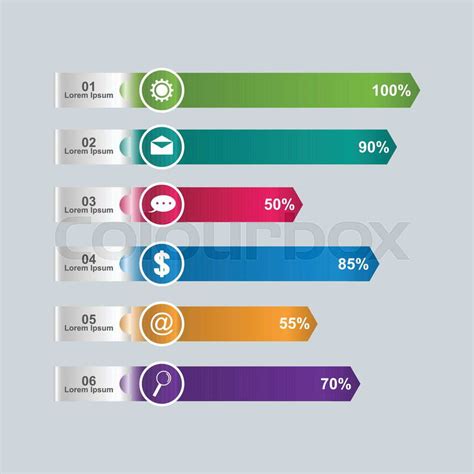 01
Lorem Ipsum
100%

02
Lorem Ipsum
90%

03
Lorem Ipsum
50%

Colourbox

04
Lorem Ipsum
$
85%

05
Lorem Ipsum
@
55%

06
Lorem Ipsum
70%