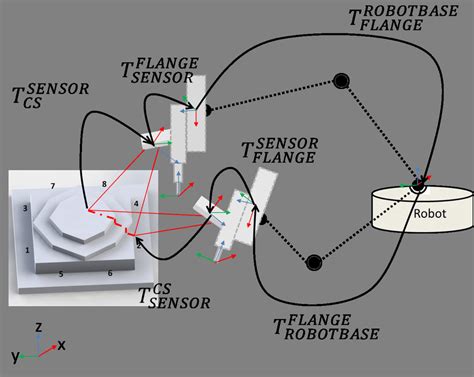 $T_{FLANGE}^{ROBOTBASE}$

$T_{SENSOR}^{FLANGE}$

$T_{CS}^{SENSOR}$

$T_{FLANGE}^{SENSOR}$

7
8
3
4
1
2
5
6

Robot

$T_{SENSOR}^{CS}$

$T_{ROBOTBASE}^{FLANGE}$

z
y
x