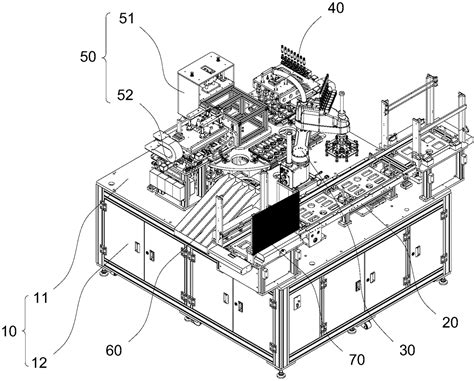 51
40
50
52
11
10
12
60
70
30
20