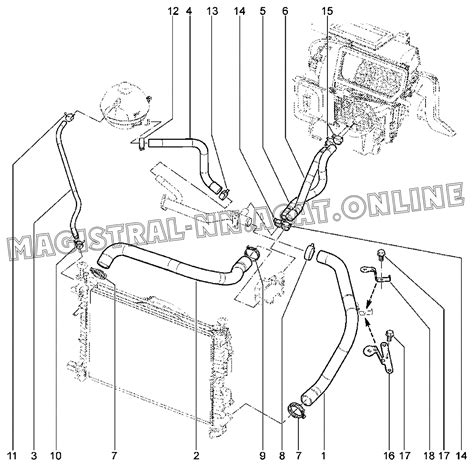 12 4 13 14 5 6 15

MAGISTRAL-NN.ACAT.ONLINE

11 3 10 7 2 9 8 7 1 16 17 18 17 14