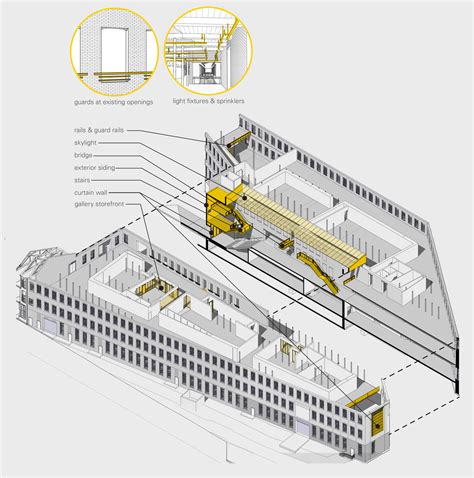 guards at existing openings

light fixtures & sprinklers

rails & guard rails
skylight
bridge
exterior siding
stairs
curtain wall
gallery storefront