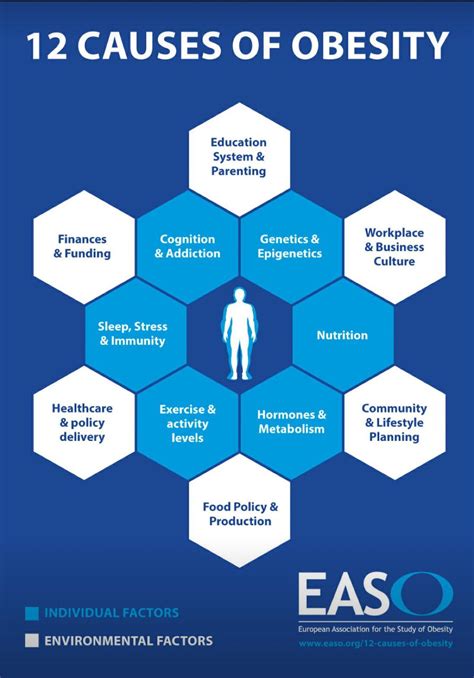 12 CAUSES OF OBESITY

Education System & Parenting

Finances & Funding

Cognition & Addiction

Genetics & Epigenetics

Workplace & Business Culture

Sleep, Stress & Immunity

Nutrition

Healthcare & policy delivery

Exercise & activity levels

Hormones & Metabolism

Community & Lifestyle Planning

Food Policy & Production

INDIVIDUAL FACTORS

ENVIRONMENTAL FACTORS

EASO

European Association for the Study of Obesity

www.easo.org/12-causes-of-obesity