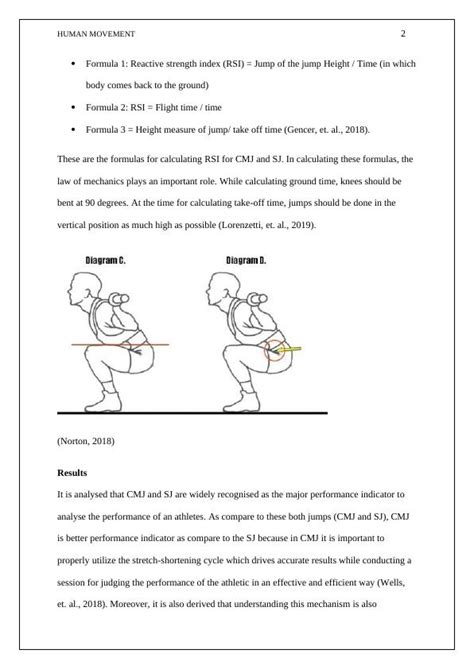 HUMAN MOVEMENT 2

• Formula 1: Reactive strength index (RSI) = Jump of the jump Height / Time (in which body comes back to the ground)

• Formula 2: RSI = Flight time / time

• Formula 3 = Height measure of jump/ take off time (Gencer, et. al., 2018).

These are the formulas for calculating RSI for CMJ and SJ. In calculating these formulas, the law of mechanics plays an important role. While calculating ground time, knees should be bent at 90 degrees. At the time for calculating take-off time, jumps should be done in the vertical position as much high as possible (Lorenzetti, et. al., 2019).

Diagram C.

Diagram D.

(Norton, 2018)

Results

It is analysed that CMJ and SJ are widely recognised as the major performance indicator to analyse the performance of an athletes. As compare to these both jumps (CMJ and SJ), CMJ is better performance indicator as compare to the SJ because in CMJ it is important to properly utilize the stretch-shortening cycle which drives accurate results while conducting a session for judging the performance of the athletic in an effective and efficient way (Wells, et. al., 2018). Moreover, it is also derived that understanding this mechanism is also