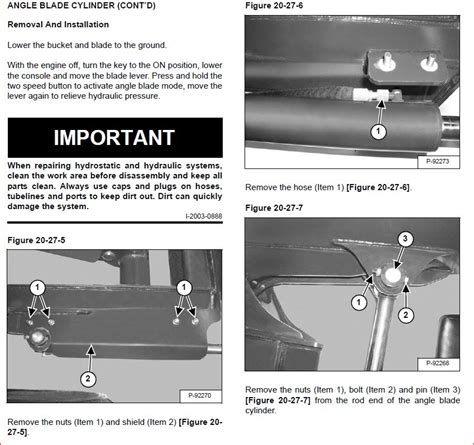 ANGLE BLADE CYLINDER (CONT'D)

Removal And Installation

Lower the bucket and blade to the ground.

With the engine off, turn the key to the ON position, lower the console and move the blade lever. Press and hold the two speed button to activate angle blade mode, move the lever again to relieve hydraulic pressure.

IMPORTANT

When repairing hydrostatic and hydraulic systems, clean the work area before disassembly and keep all parts clean. Always use caps and plugs on hoses, tubelines and ports to keep dirt out. Dirt can quickly damage the system.

I-2003-0888

Figure 20-27-5

1

1

2

P-92270

Remove the nuts (Item 1) and shield (Item 2) [Figure 20-27-5].

Figure 20-27-6

1

P-92273

Remove the hose (Item 1) [Figure 20-27-6].

Figure 20-27-7

3

1

2

P-92268

Remove the nuts (Item 1), bolt (Item 2) and pin (Item 3) [Figure 20-27-7] from the rod end of the angle blade cylinder.