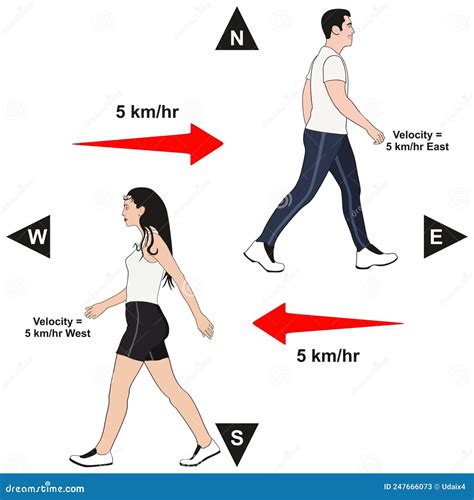 N

5 km/hr

Velocity =
5 km/hr East

W

E

Velocity =
5 km/hr West

5 km/hr

S

dreamstime.com

ID 247666073 © Udaix4