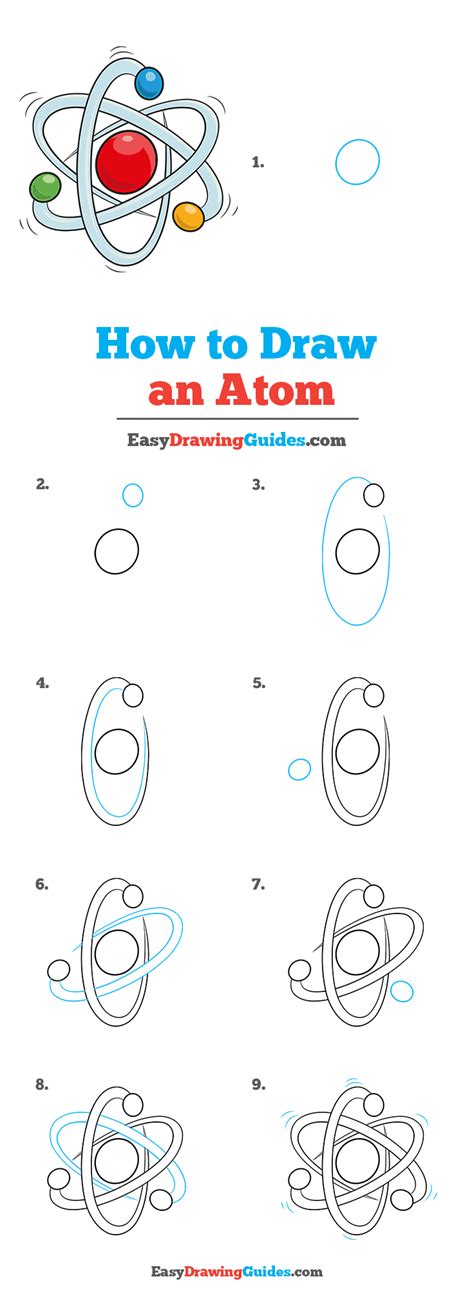 1.

How to Draw an Atom

EasyDrawingGuides.com

2.

3.

4.

5.

6.

7.

8.

9.

EasyDrawingGuides.com