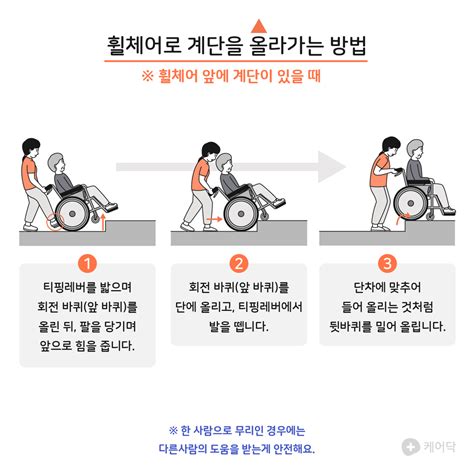 휠체어로 계단을 올라가는 방법

※ 휠체어 앞에 계단이 있을 때

1

티핑레버를 밟으며 회전 바퀴(앞 바퀴)를 올린 뒤, 팔을 당기며 앞으로 힘을 줍니다.

2

회전 바퀴(앞 바퀴)를 단에 올리고, 티핑레버에서 발을 뗍니다.

3

단차에 맞추어 들어 올리는 것처럼 뒷바퀴를 밀어 올립니다.

※ 한 사람으로 무리인 경우에는 다른사람의 도움을 받는게 안전해요.

케어닥