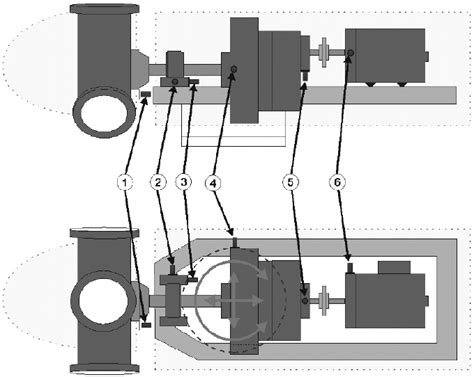 1 2 3 4 5 6