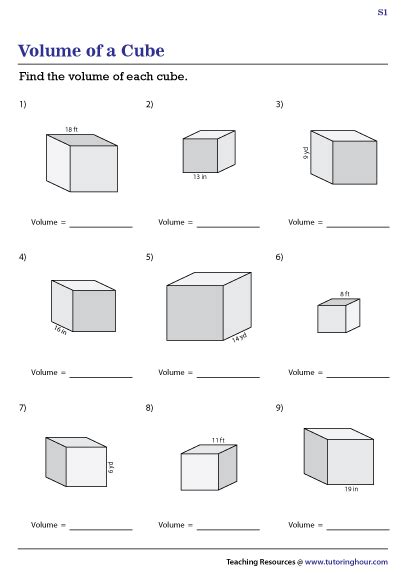 S1

Volume of a Cube

Find the volume of each cube.

1)

18 ft

Volume = ____________

2)

13 in

Volume = ____________

3)

9 yd

Volume = ____________

4)

16 in

Volume = ____________

5)

14 yd

Volume = ____________

6)

8 ft

Volume = ____________

7)

6 yd

Volume = ____________

8)

11 ft

Volume = ____________

9)

19 in

Volume = ____________

Teaching Resources @ www.tutoringhour.com