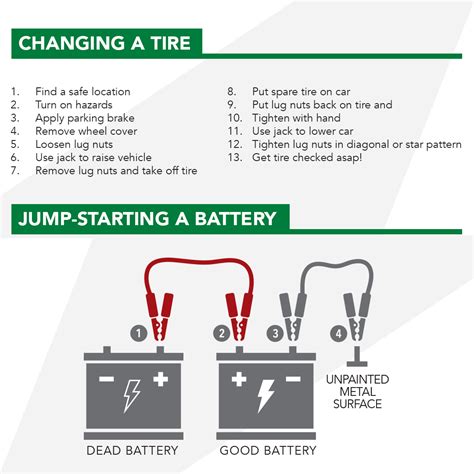 CHANGING A TIRE

1. Find a safe location
2. Turn on hazards
3. Apply parking brake
4. Remove wheel cover
5. Loosen lug nuts
6. Use jack to raise vehicle
7. Remove lug nuts and take off tire
8. Put spare tire on car
9. Put lug nuts back on tire and
10. Tighten with hand
11. Use jack to lower car
12. Tighten lug nuts in diagonal or star pattern
13. Get tire checked asap!

JUMP-STARTING A BATTERY

1 2 3 4

− +

+ −

UNPAINTED METAL SURFACE

DEAD BATTERY

GOOD BATTERY