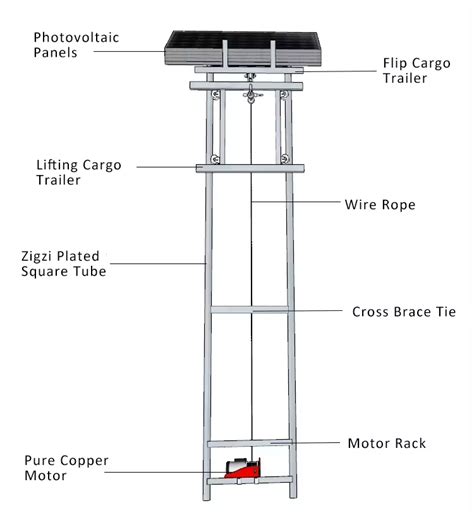 Photovoltaic Panels

Flip Cargo Trailer

Lifting Cargo Trailer

Wire Rope

Zigzi Plated Square Tube

Cross Brace Tie

Motor Rack

Pure Copper Motor