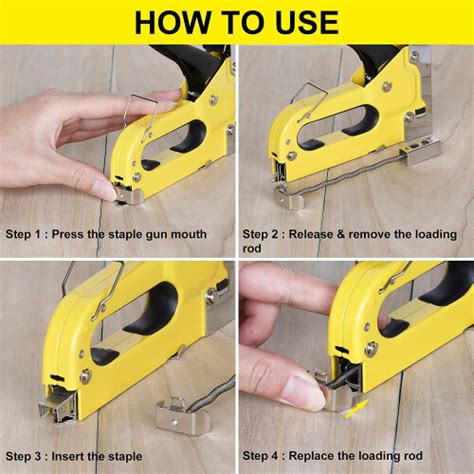 HOW TO USE

Step 1 : Press the staple gun mouth

Step 2 : Release & remove the loading rod

Step 3 : Insert the staple

Step 4 : Replace the loading rod