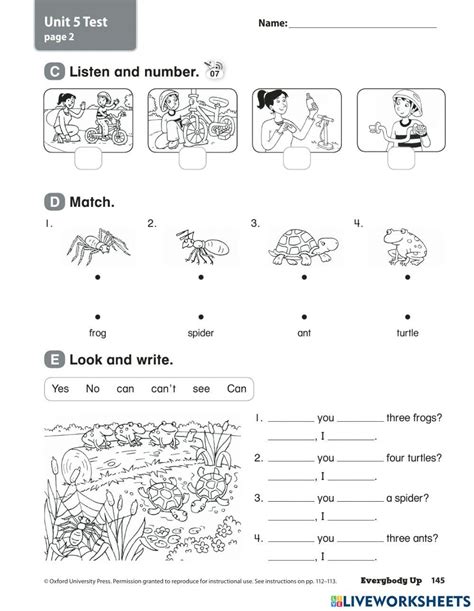 Unit 5 Test
page 2

Name: ______________________

C Listen and number. 07

D Match.

1. 2. 3. 4.

frog spider ant turtle

E Look and write.

Yes No can can't see Can

1. ________ you ________ three frogs?
________, I ________.

2. ________ you ________ four turtles?
________, I ________.

3. ________ you ________ a spider?
________, I ________.

4. ________ you ________ three ants?
________, I ________.

© Oxford University Press. Permission granted to reproduce for instructional use. See instructions on pp. 112–113.

Everybody Up 145

LIVEWORKSHEETS