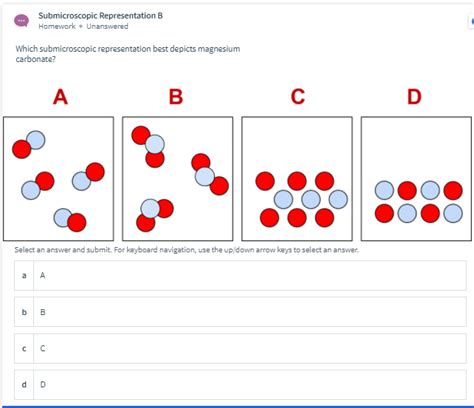 Submicroscopic Representation B
Homework • Unanswered

Which submicroscopic representation best depicts magnesium carbonate?

A B C D

Select an answer and submit. For keyboard navigation, use the up/down arrow keys to select an answer.

a A

b B

c C

d D