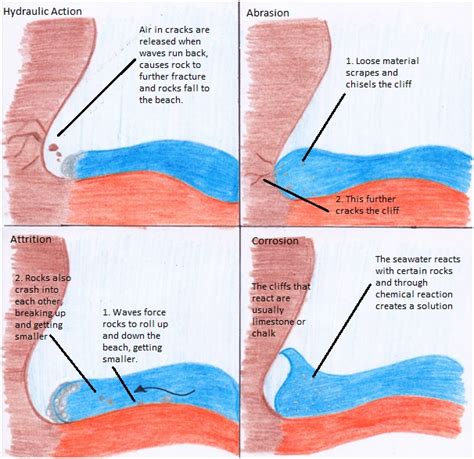 Hydraulic Action

Air in cracks are released when waves run back, causes rock to further fracture and rocks fall to the beach.

Abrasion

1. Loose material scrapes and chisels the cliff

2. This further cracks the cliff

Attrition

2. Rocks also crash into each other, breaking up and getting smaller

1. Waves force rocks to roll up and down the beach, getting smaller.

Corrosion

The cliffs that react are usually limestone or chalk

The seawater reacts with certain rocks and through chemical reaction creates a solution