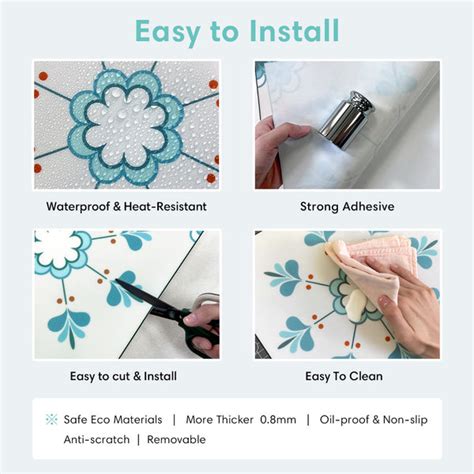 Easy to Install

Waterproof & Heat-Resistant

Strong Adhesive

Easy to cut & Install

Easy To Clean

Safe Eco Materials | More Thicker 0.8mm | Oil-proof & Non-slip
Anti-scratch | Removable