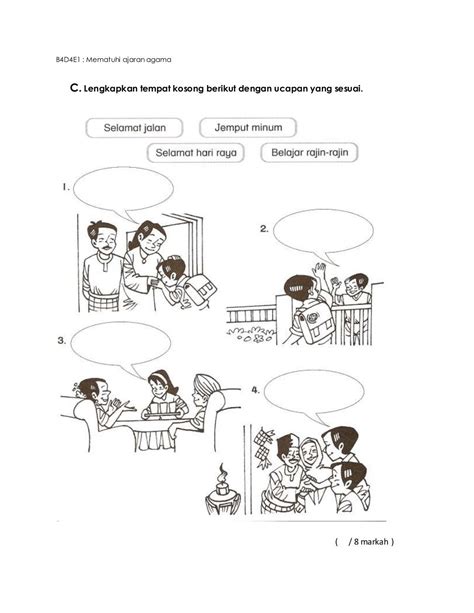 B4D4E1 : Mematuhi ajaran agama

C. Lengkapkan tempat kosong berikut dengan ucapan yang sesuai.

Selamat jalan

Jemput minum

Selamat hari raya

Belajar rajin-rajin

1.

2.

3.

4.

( / 8 markah )