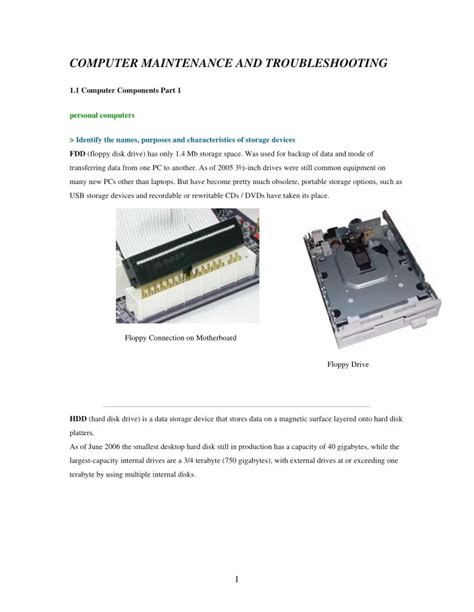 COMPUTER MAINTENANCE AND TROUBLESHOOTING

1.1 Computer Components Part 1

personal computers

> Identify the names, purposes and characteristics of storage devices

FDD (floppy disk drive) has only 1.4 Mb storage space. Was used for backup of data and mode of transferring data from one PC to another. As of 2005 3½-inch drives were still common equipment on many new PCs other than laptops. But have become pretty much obsolete, portable storage options, such as USB storage devices and recordable or rewritable CDs / DVDs have taken its place.

Floppy Connection on Motherboard

Floppy Drive

HDD (hard disk drive) is a data storage device that stores data on a magnetic surface layered onto hard disk platters.

As of June 2006 the smallest desktop hard disk still in production has a capacity of 40 gigabytes, while the largest-capacity internal drives are a 3/4 terabyte (750 gigabytes), with external drives at or exceeding one terabyte by using multiple internal disks.

1