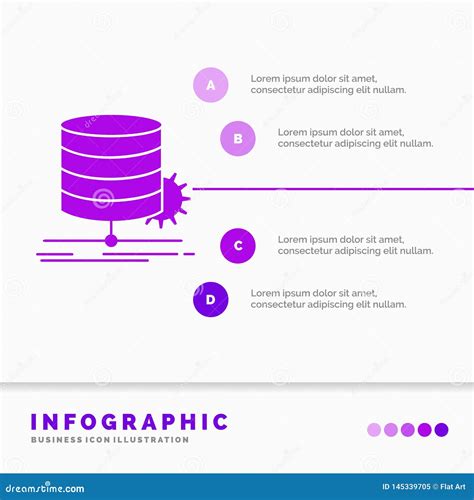 A

Lorem ipsum dolor sit amet, consectetur adipiscing elit nullam.

B

Lorem ipsum dolor sit amet, consectetur adipiscing elit nullam.

C

Lorem ipsum dolor sit amet, consectetur adipiscing elit nullam.

D

Lorem ipsum dolor sit amet, consectetur adipiscing elit nullam.

INFOGRAPHIC

BUSINESS ICON ILLUSTRATION

dreamstime.com

ID 145339705 © Flat Art