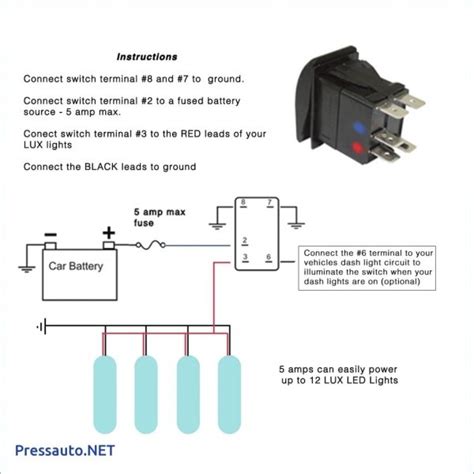 Instructions

Connect switch terminal #8 and #7 to ground.

Connect switch terminal #2 to a fused battery source - 5 amp max.

Conect switch terminal #3 to the RED leads of your LUX lights

Connect the BLACK leads to ground

5 amp max fuse

8 7

2

3 6

−

+

Car Battery

Connect the #6 terminal to your vehicles dash light circuit to illuminate the switch when your dash lights are on (optional)

5 amps can easily power up to 12 LUX LED Lights

Pressauto.NET