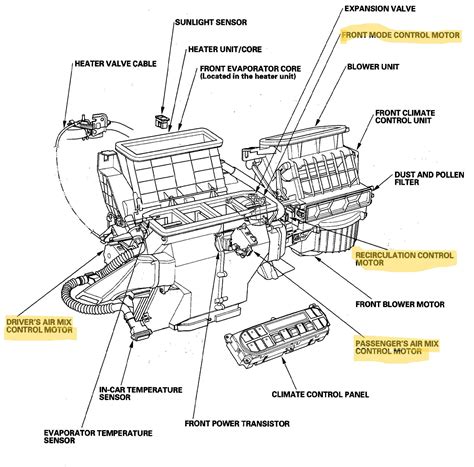 EXPANSION VALVE

SUNLIGHT SENSOR

FRONT MODE CONTROL MOTOR

HEATER UNIT/CORE

HEATER VALVE CABLE

FRONT EVAPORATOR CORE
(Located in the heater unit)

BLOWER UNIT

FRONT CLIMATE CONTROL UNIT

DUST AND POLLEN FILTER

RECIRCULATION CONTROL MOTOR

FRONT BLOWER MOTOR

DRIVER'S AIR MIX CONTROL MOTOR

PASSENGER'S AIR MIX CONTROL MOTOR

IN-CAR TEMPERATURE SENSOR

CLIMATE CONTROL PANEL

FRONT POWER TRANSISTOR

EVAPORATOR TEMPERATURE SENSOR