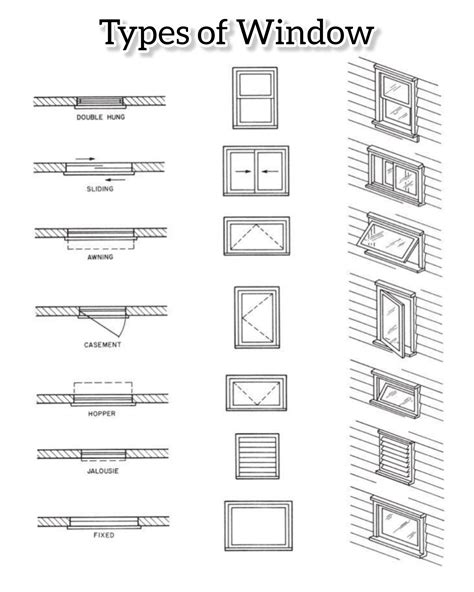 Types of Window

DOUBLE HUNG

SLIDING

AWNING

CASEMENT

HOPPER

JALOUSIE

FIXED