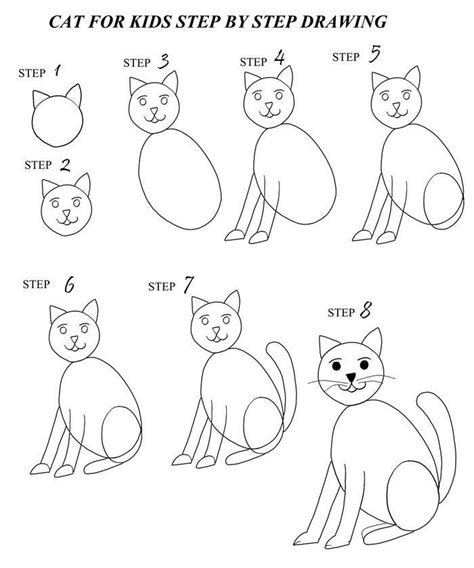 CAT FOR KIDS STEP BY STEP DRAWING

STEP 1

STEP 2

STEP 3

STEP 4

STEP 5

STEP 6

STEP 7

STEP 8