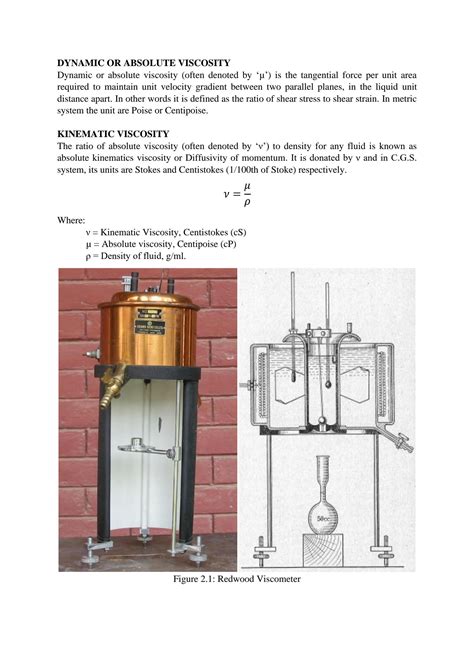 DYNAMIC OR ABSOLUTE VISCOSITY

Dynamic or absolute viscosity (often denoted by 'μ') is the tangential force per unit area required to maintain unit velocity gradient between two parallel planes, in the liquid unit distance apart. In other words it is defined as the ratio of shear stress to shear strain. In metric system the unit are Poise or Centipoise.

KINEMATIC VISCOSITY

The ratio of absolute viscosity (often denoted by 'ν') to density for any fluid is known as absolute kinematics viscosity or Diffusivity of momentum. It is donated by ν and in C.G.S. system, its units are Stokes and Centistokes (1/100th of Stoke) respectively.

$\nu = \frac{\mu}{\rho}$

Where:

ν = Kinematic Viscosity, Centistokes (cS)
μ = Absolute viscosity, Centipoise (cP)
ρ = Density of fluid, g/ml.

50cc

Figure 2.1: Redwood Viscometer