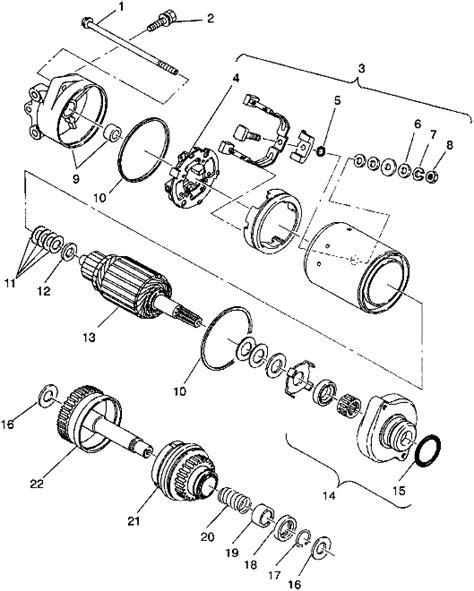 1
2
3
4
5
6
7
8
9
10
11
12
13
10
16
22
21
20
19
18
17
16
14
15