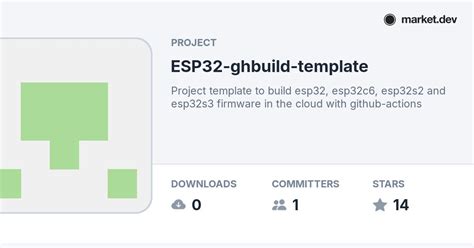 market.dev

PROJECT

ESP32-ghbuild-template

Project template to build esp32, esp32c6, esp32s2 and esp32s3 firmware in the cloud with github-actions

DOWNLOADS
0

COMMITTERS
1

STARS
14