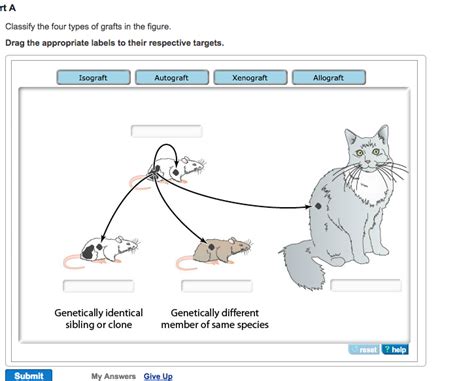 rt A

Classify the four types of grafts in the figure.

Drag the appropriate labels to their respective targets.

Isograft
Autograft
Xenograft
Allograft

Genetically identical sibling or clone

Genetically different member of same species

reset
? help

Submit
My Answers
Give Up